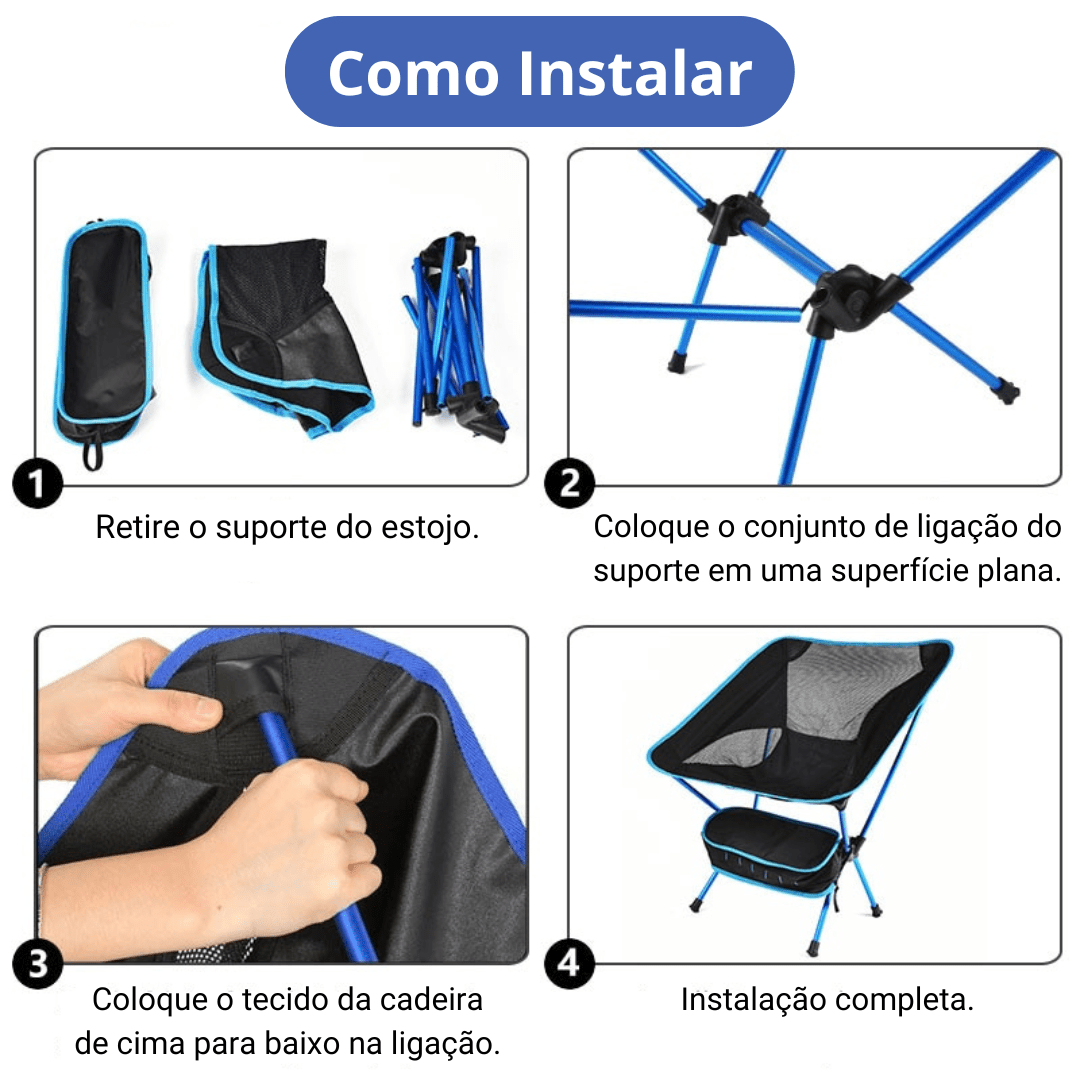 Como Instalar

1

Retire o suporte do estojo.

2

Coloque o conjunto de ligação do suporte em uma superfície plana.

3

Coloque o tecido da cadeira de cima para baixo na ligação.

4

Instalação completa.