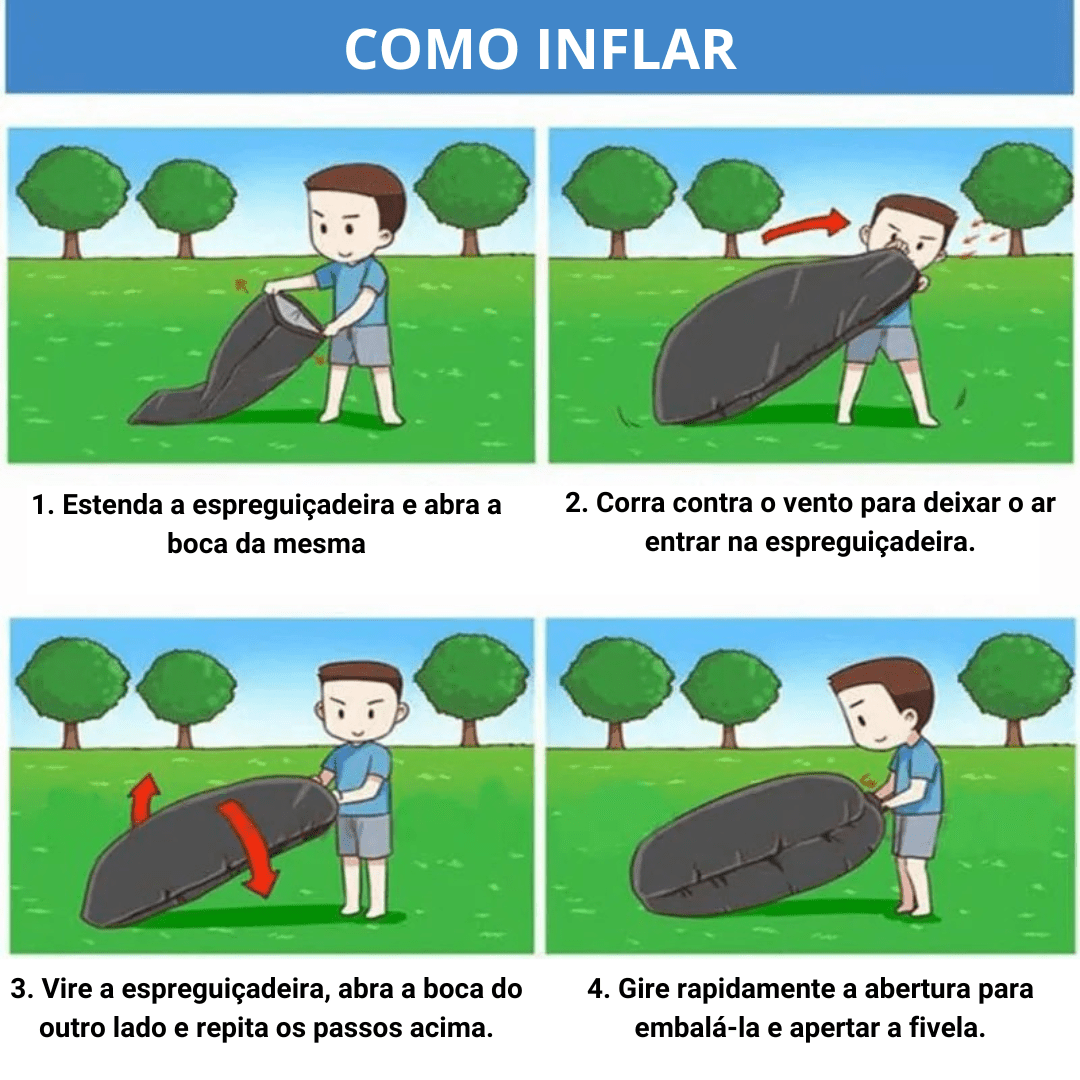 COMO INFLAR

1. Estenda a espreguiçadeira e abra a boca da mesma

2. Corra contra o vento para deixar o ar entrar na espreguiçadeira.

3. Vire a espreguiçadeira, abra a boca do outro lado e repita os passos acima.

4. Gire rapidamente a abertura para embalá-la e apertar a fivela.