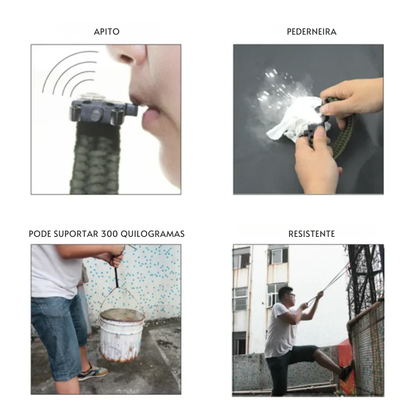 APITO

PEDERNEIRA

PODE SUPORTAR 300 QUILOGRAMAS

RESISTENTE