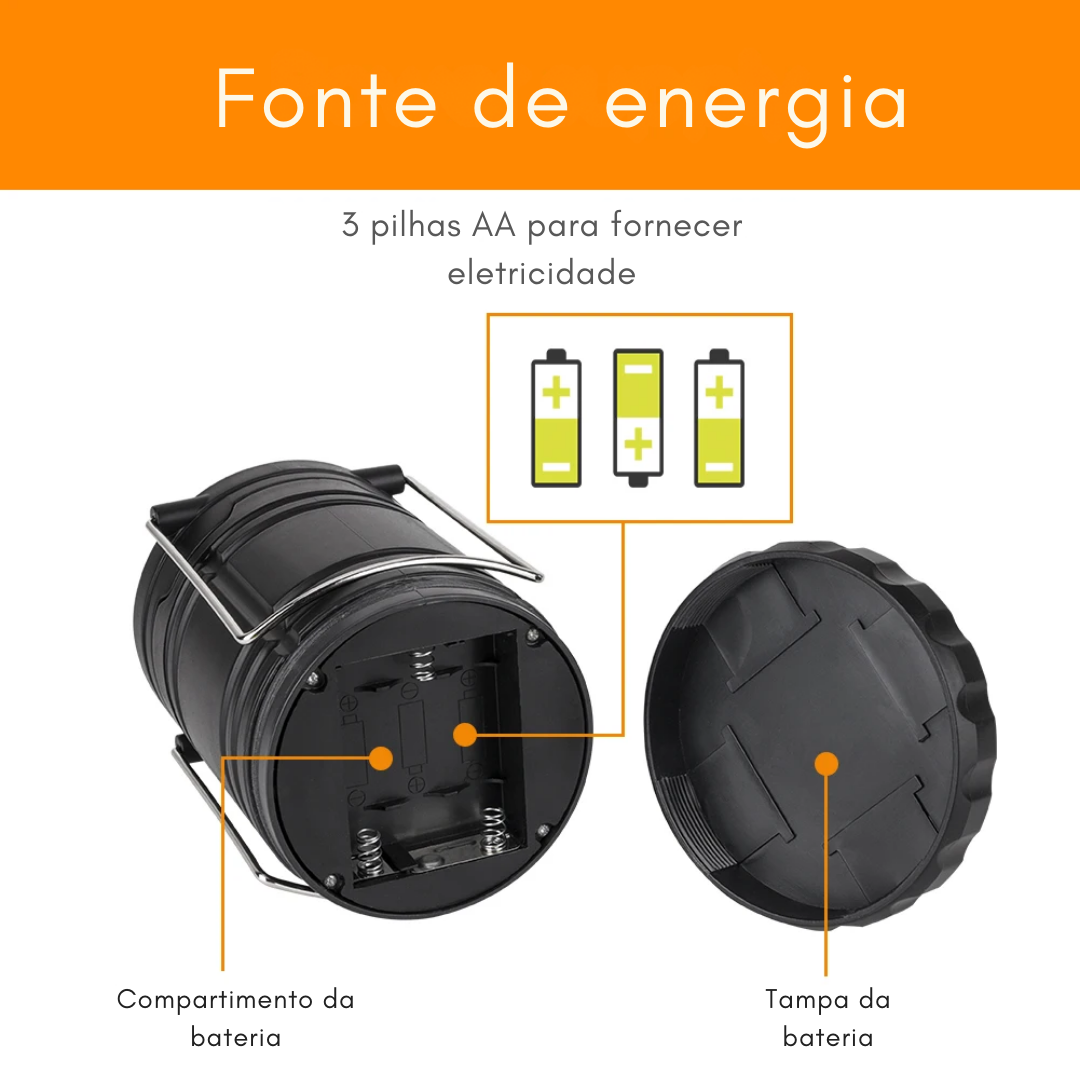 Fonte de energia

3 pilhas AA para fornecer eletricidade

Compartimento da bateria

Tampa da bateria