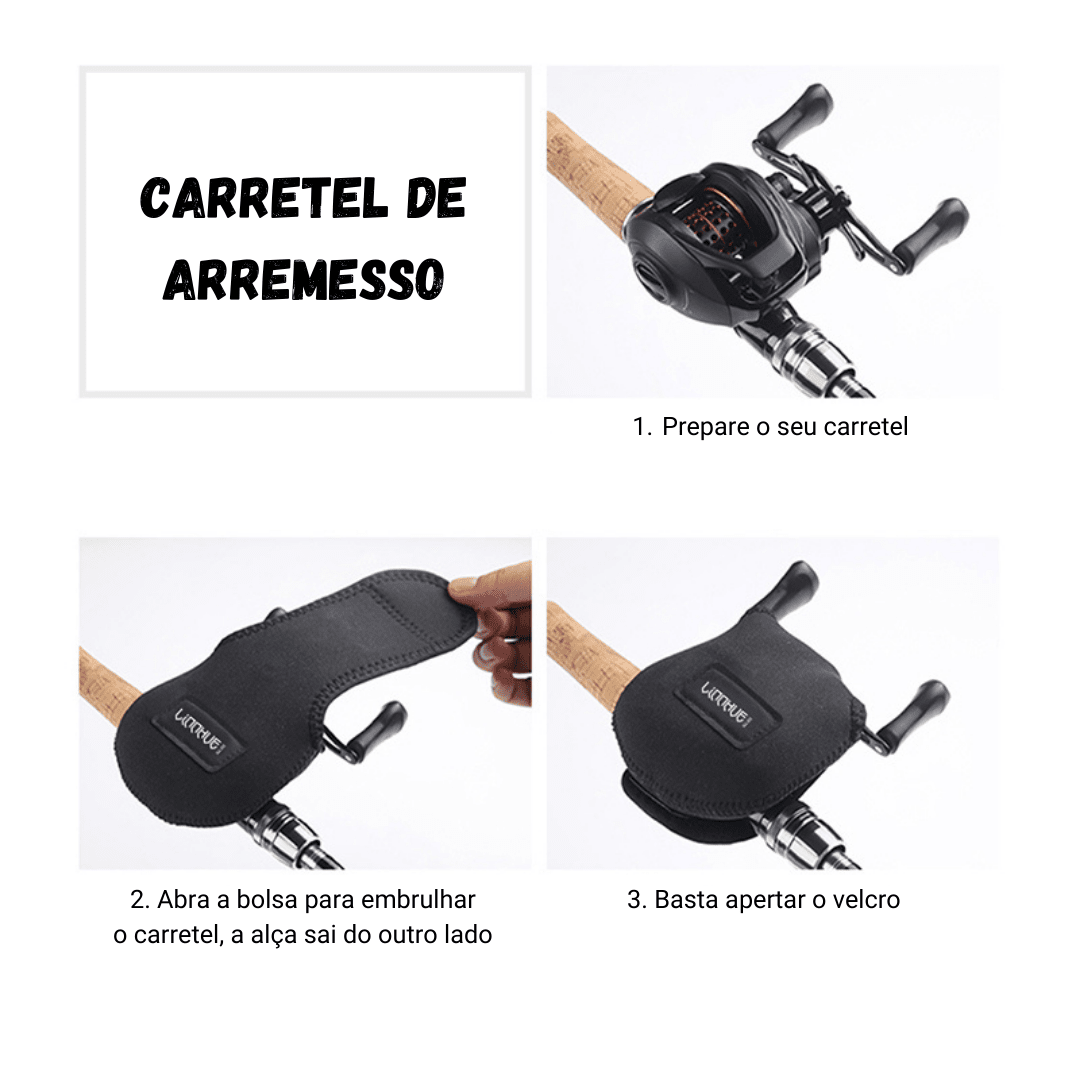 CARRETEL DE ARREMESSO

1. Prepare o seu carretel

LINNHUE

2. Abra a bolsa para embrulhar o carretel, a alça sai do outro lado

LINNHUE

3. Basta apertar o velcro