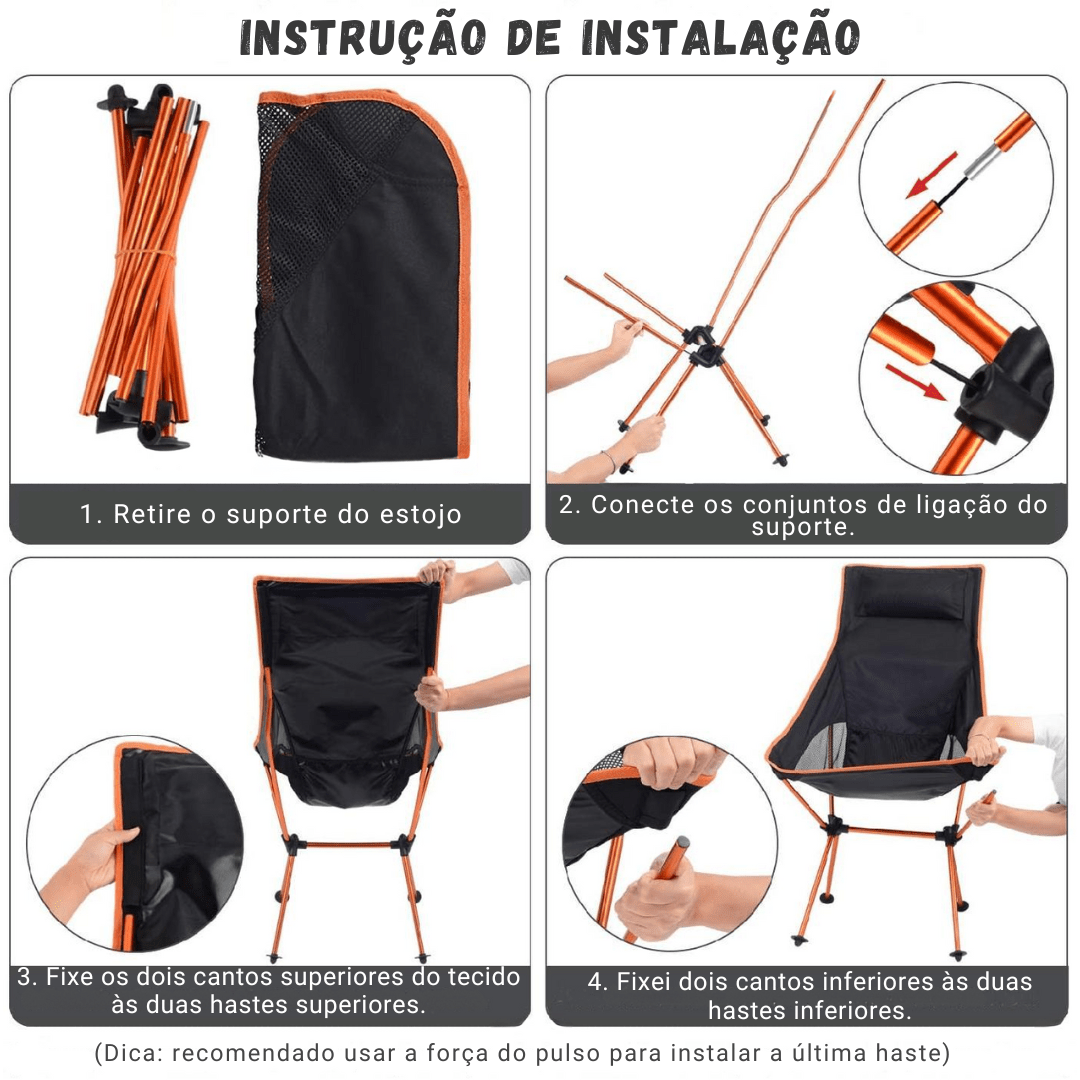 INSTRUÇÃO DE INSTALAÇÃO

1. Retire o suporte do estojo

2. Conecte os conjuntos de ligação do suporte.

3. Fixe os dois cantos superiores do tecido às duas hastes superiores.

4. Fixei dois cantos inferiores às duas hastes inferiores.

(Dica: recomendado usar a força do pulso para instalar a última haste)