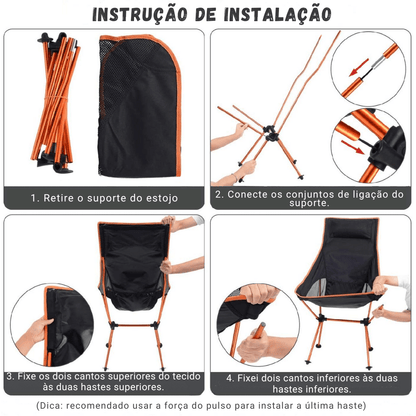 INSTRUÇÃO DE INSTALAÇÃO

1. Retire o suporte do estojo

2. Conecte os conjuntos de ligação do suporte.

3. Fixe os dois cantos superiores do tecido às duas hastes superiores.

4. Fixei dois cantos inferiores às duas hastes inferiores.

(Dica: recomendado usar a força do pulso para instalar a última haste)