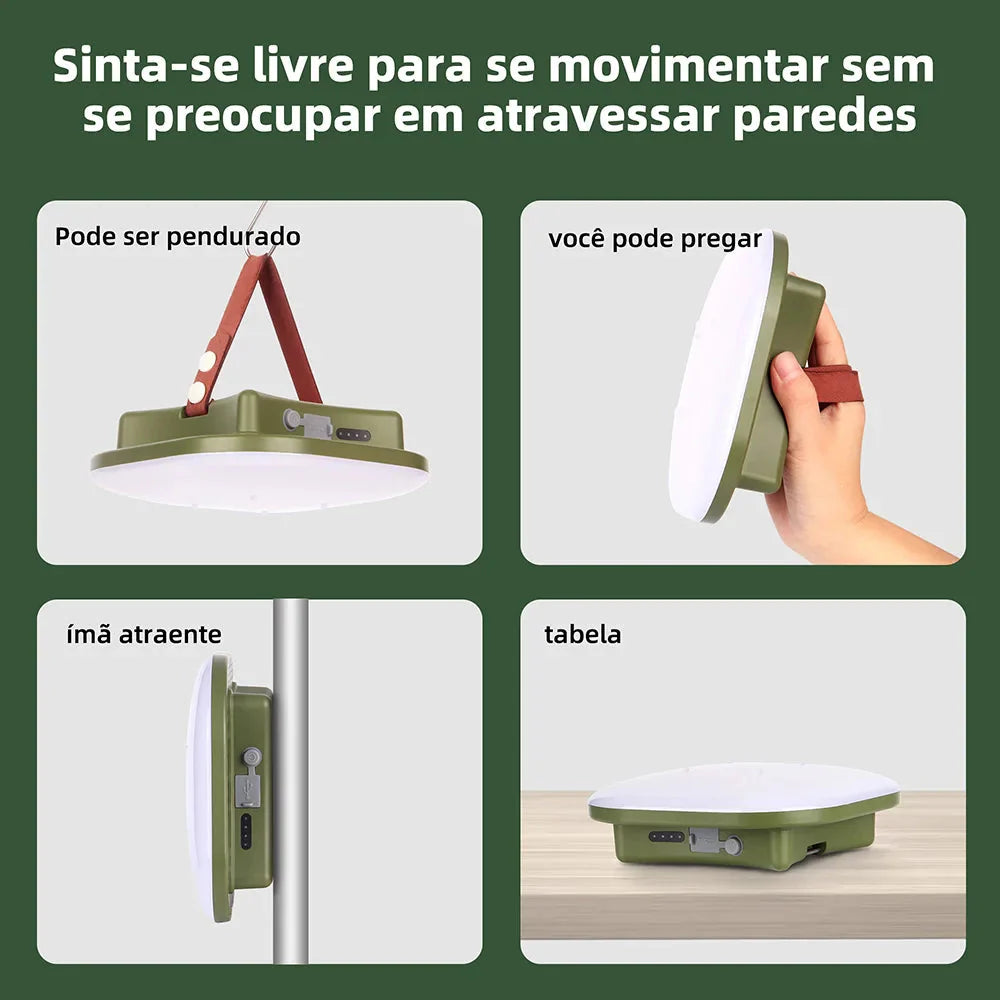 Sinta-se livre para se movimentar sem se preocupar em atravessar paredes

Pode ser pendurado

você pode pregar

ímã atraente

tabela