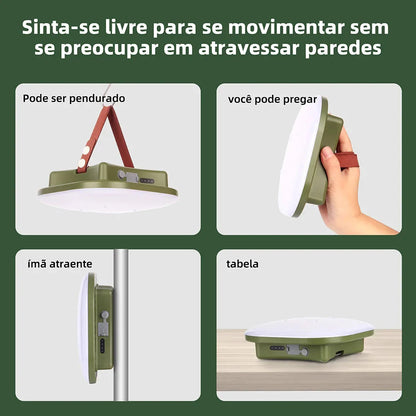 Sinta-se livre para se movimentar sem se preocupar em atravessar paredes

Pode ser pendurado

você pode pregar

ímã atraente

tabela