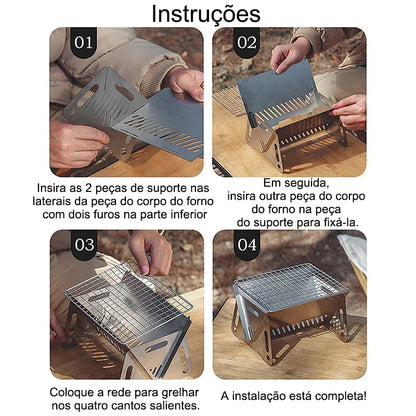 Instruções

01

Insira as 2 peças de suporte nas laterais da peça do corpo do forno com dois furos na parte inferior

02

Em seguida, insira outra peça do corpo do forno na peça do suporte para fixá-la.

03

Coloque a rede para grelhar nos quatro cantos salientes.

04

A instalação está completa!