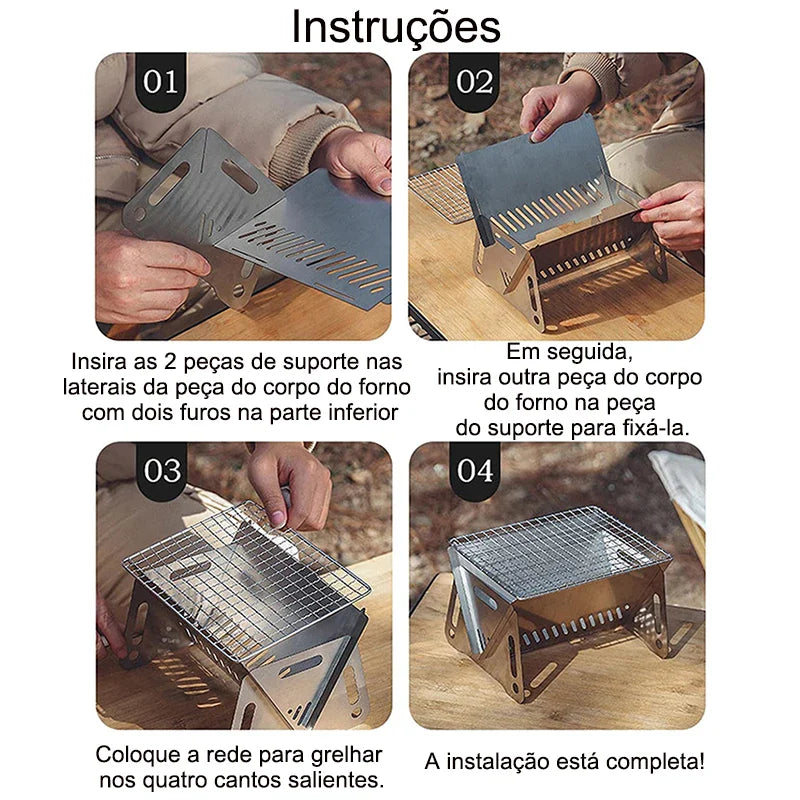 Instruções

01

Insira as 2 peças de suporte nas laterais da peça do corpo do forno com dois furos na parte inferior

02

Em seguida, insira outra peça do corpo do forno na peça do suporte para fixá-la.

03

Coloque a rede para grelhar nos quatro cantos salientes.

04

A instalação está completa!