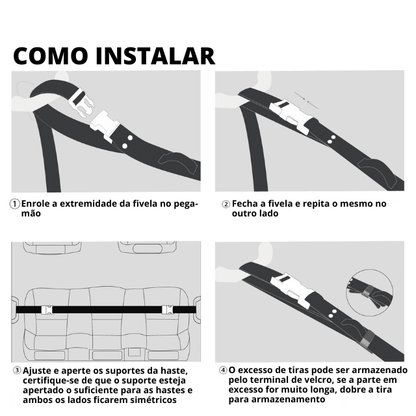 COMO INSTALAR

① Enrole a extremidade da fivela no pega-mão

② Fecha a fivela e repita o mesmo no outro lado

③ Ajuste e aperte os suportes da haste, certifique-se de que o suporte esteja apertado o suficiente para as hastes e ambos os lados ficarem simétricos

④ O excesso de tiras pode ser armazenado pelo terminal de velcro, se a parte em excesso for muito longa, dobre a tira para armazenamento